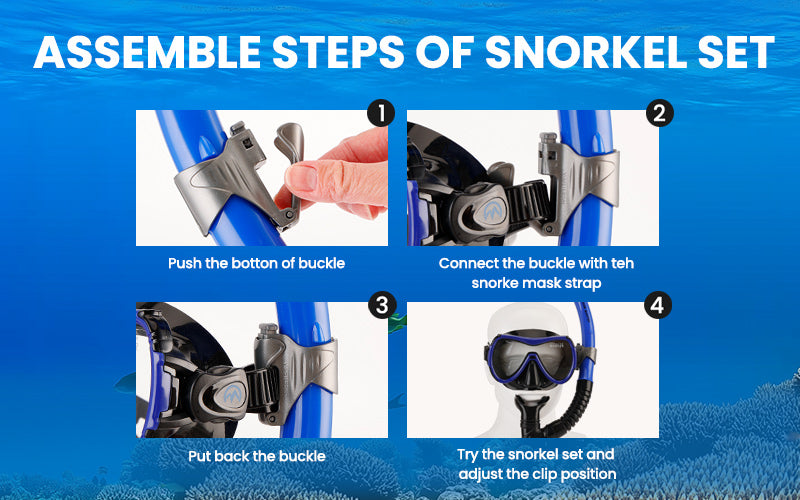 ASSEMBLE STEPS OF SNORKEL SET

1

Push the botton of buckle

2

Connect the buckle with teh snorke mask strap

3

Put back the buckle

4

Try the snorkel set and adjust the clip position